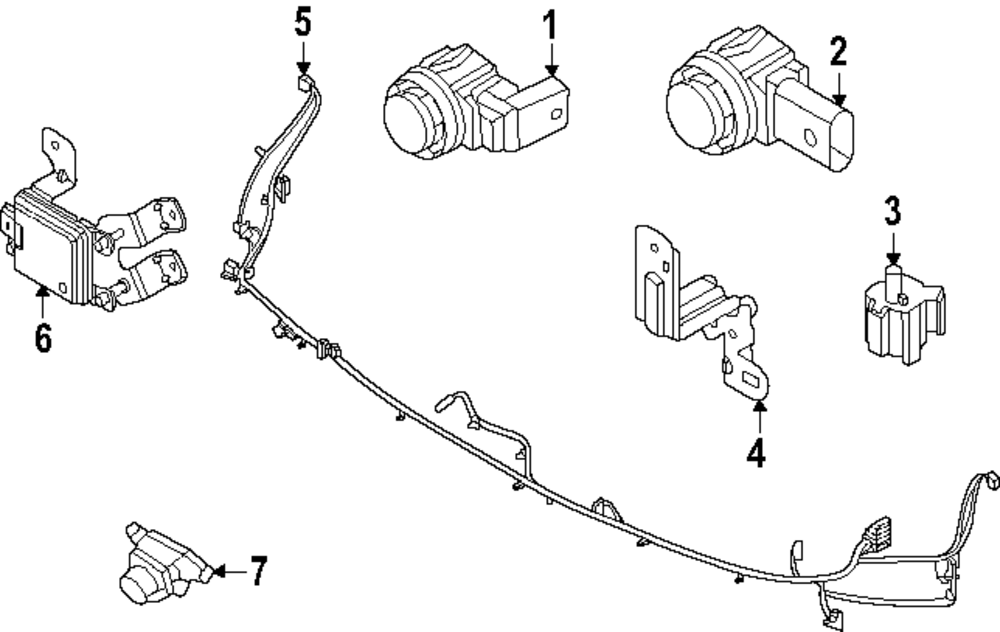 5
1
2
3
6
4
7