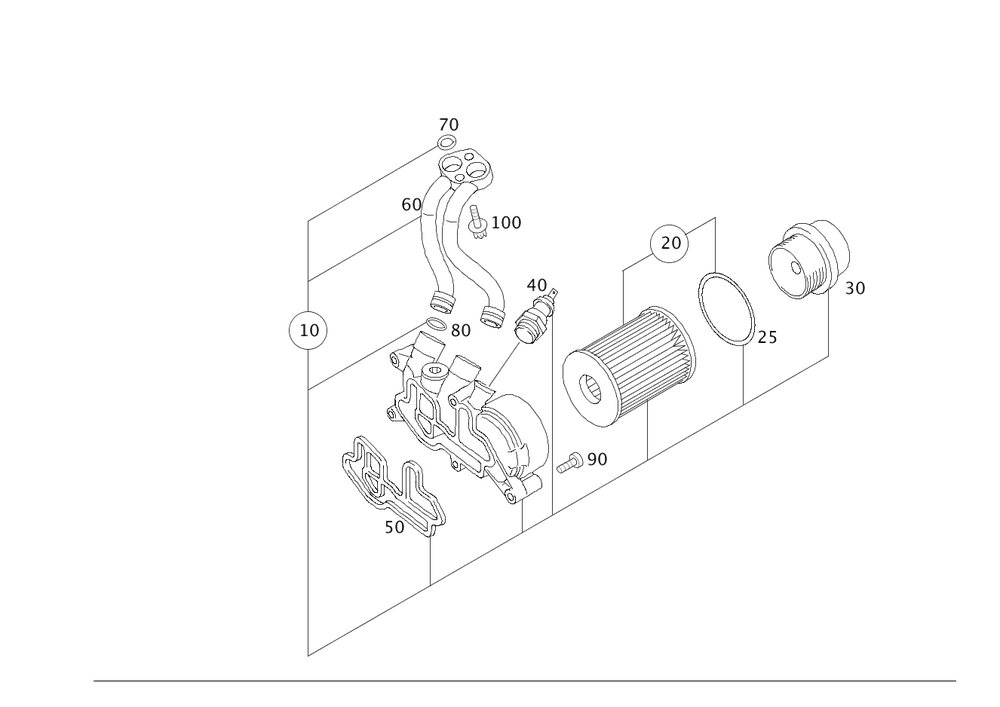 70
60
100
20
30
40
10
80
25
90
50