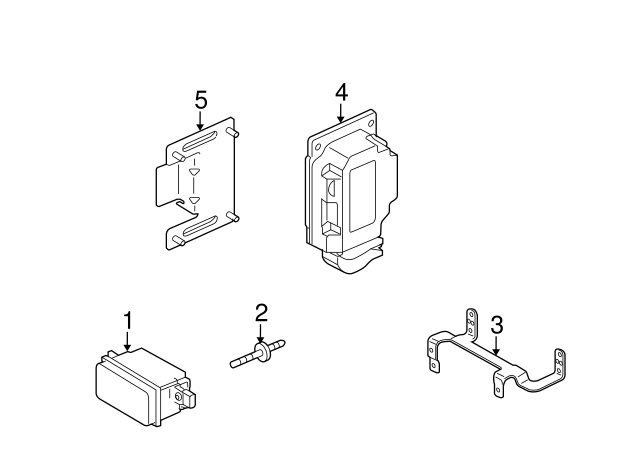 5
4
1
2
3