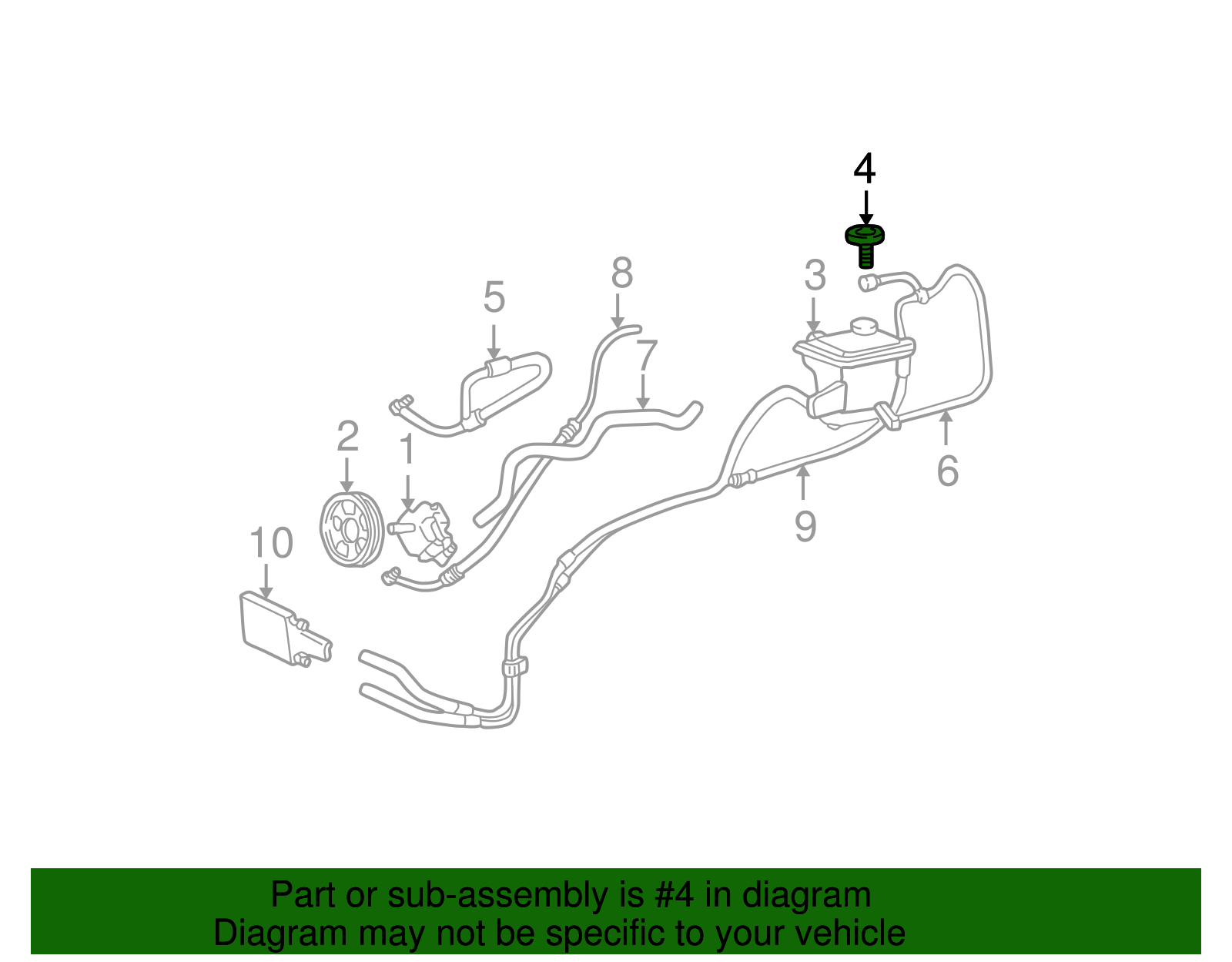 4
8
3
5
7
2
1
6
9
10

Part or sub-assembly is #4 in diagram
Diagram may not be specific to your vehicle