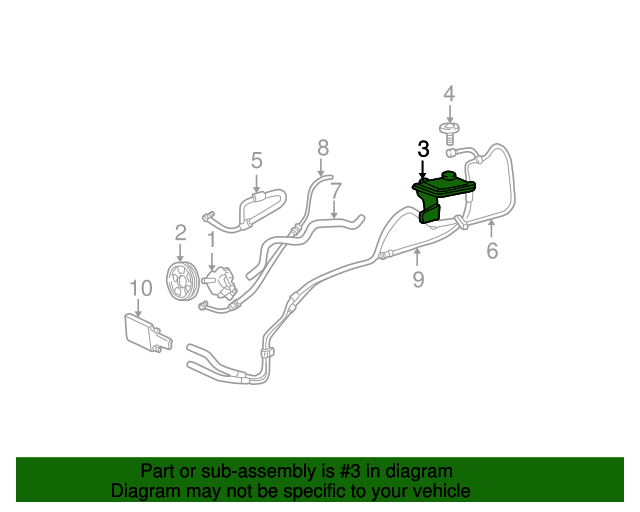 4
3
8
5
7
2
1
6
9
10

Part or sub-assembly is #3 in diagram
Diagram may not be specific to your vehicle