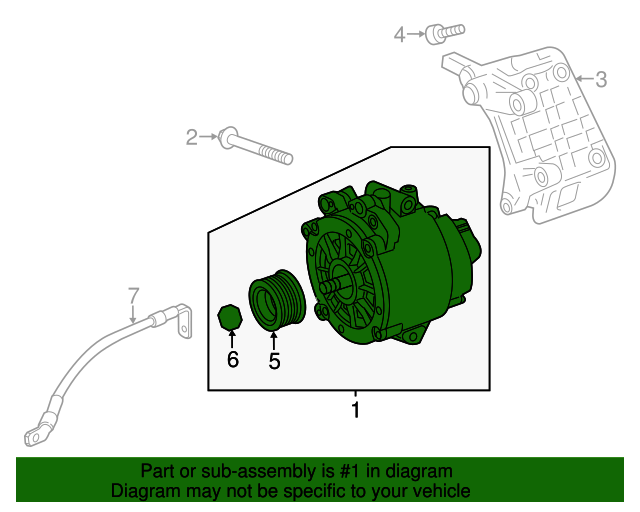 4
3
2
7
6
5
1
Part or sub-assembly is #1 in diagram
Diagram may not be specific to your vehicle