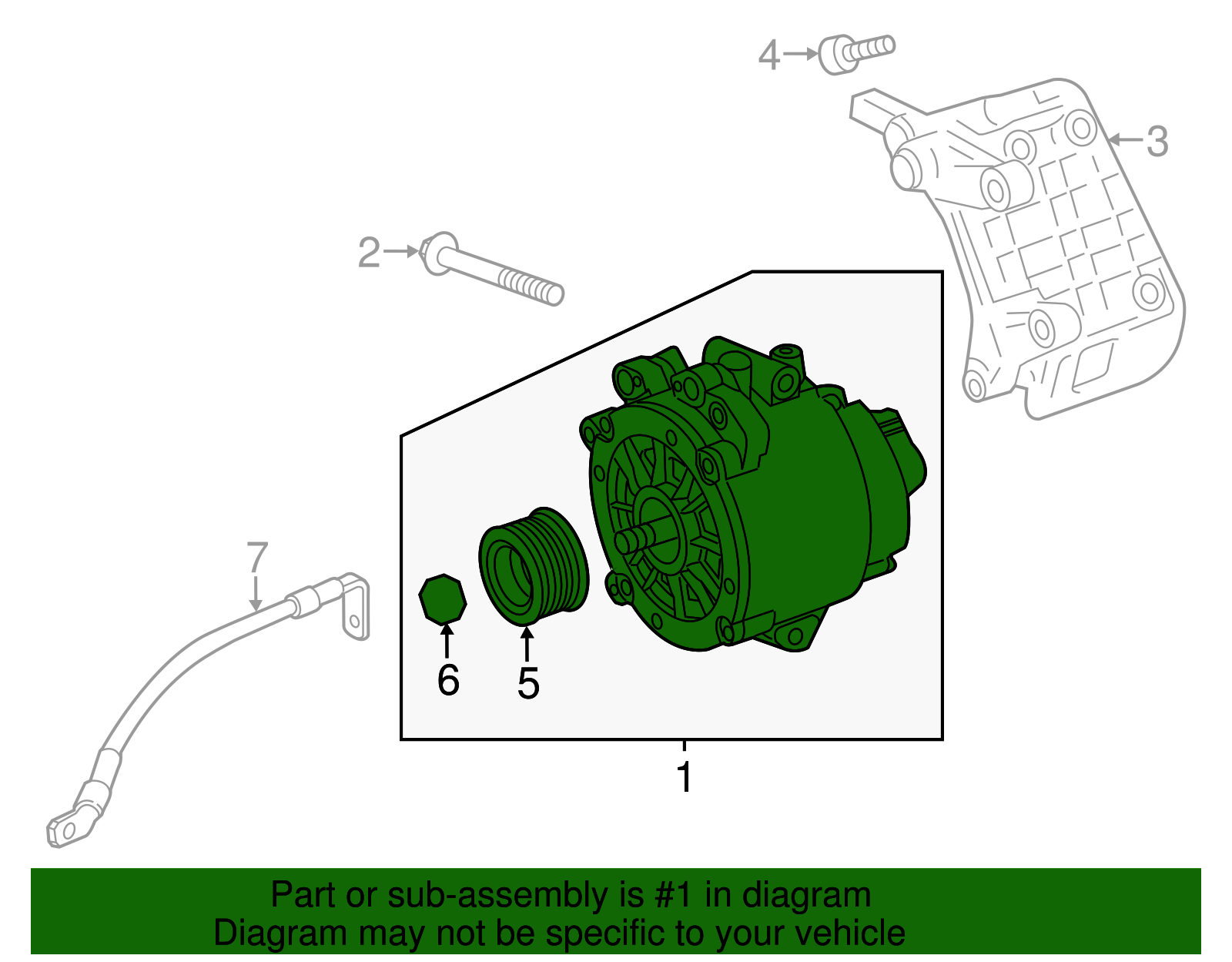 4
3
2
7
6
5
1

Part or sub-assembly is #1 in diagram
Diagram may not be specific to your vehicle