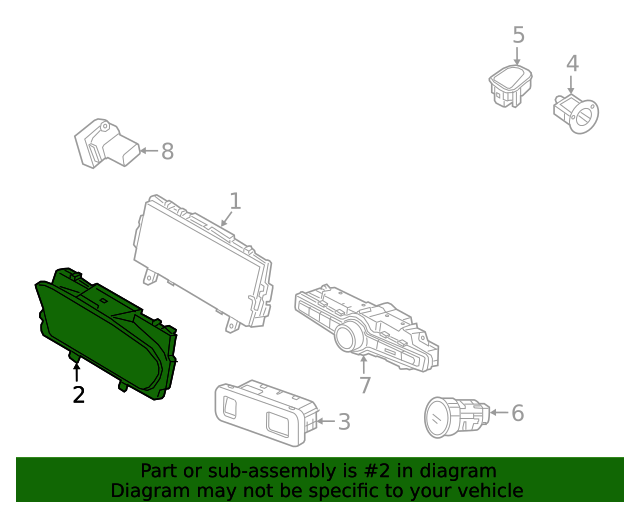 5
4
8
1
2
7
3
6
Part or sub-assembly is #2 in diagram
Diagram may not be specific to your vehicle