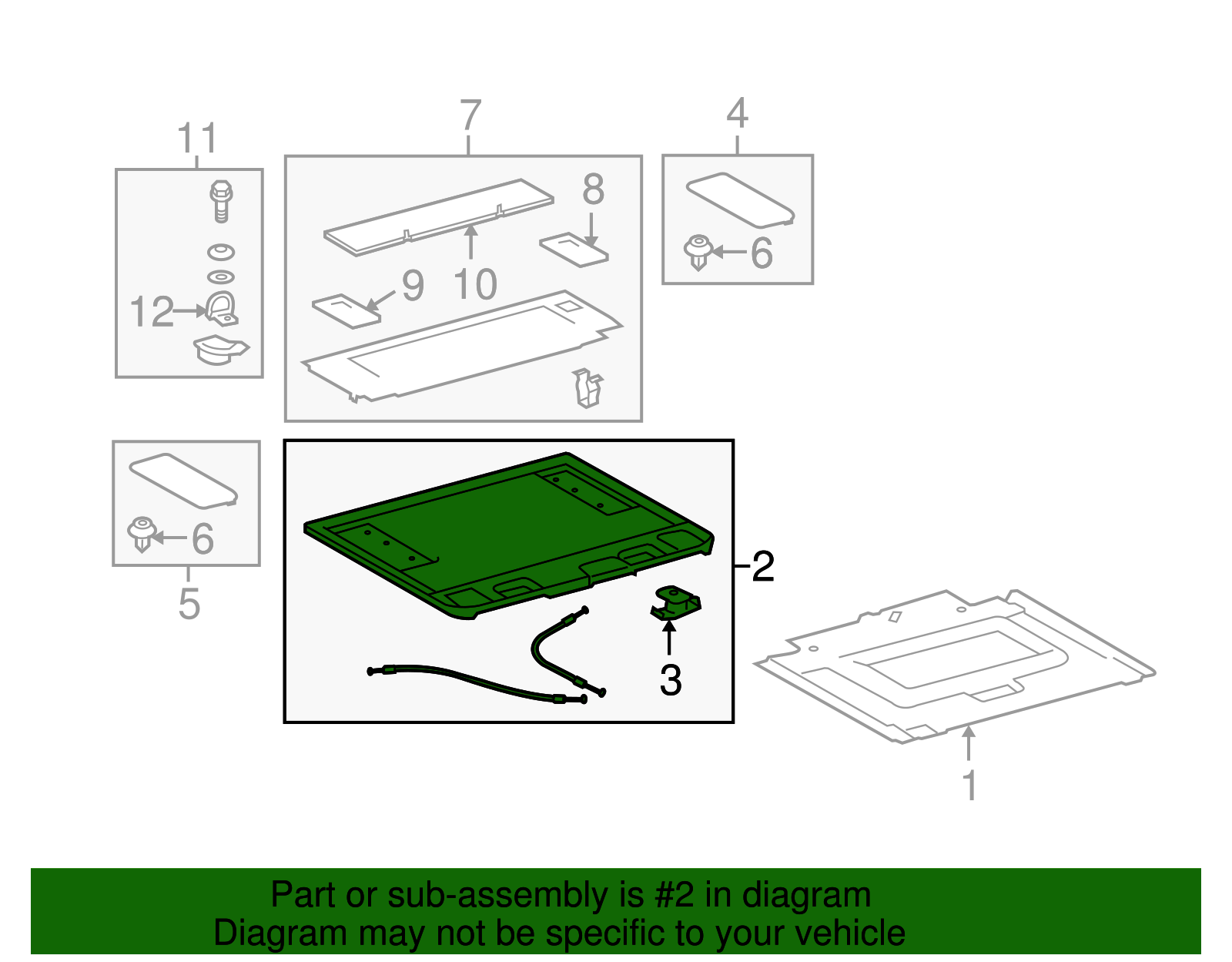 11
7
4
8
6
9
10
12
6
5
2
3
1

Part or sub-assembly is #2 in diagram
Diagram may not be specific to your vehicle