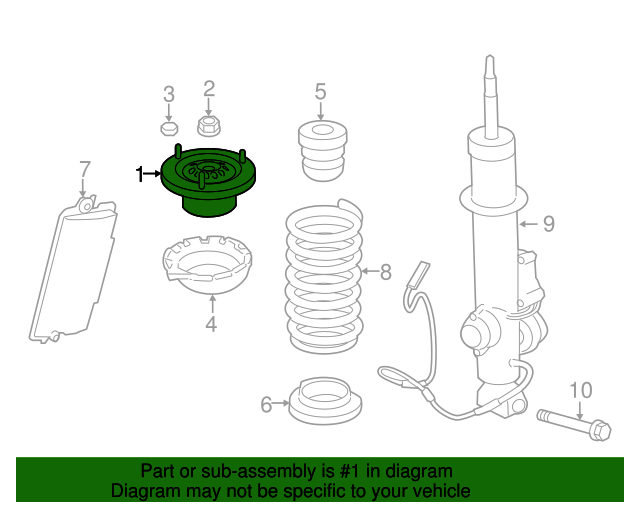 3
2
5
7
1
9
8
4
6
10

Part or sub-assembly is #1 in diagram
Diagram may not be specific to your vehicle