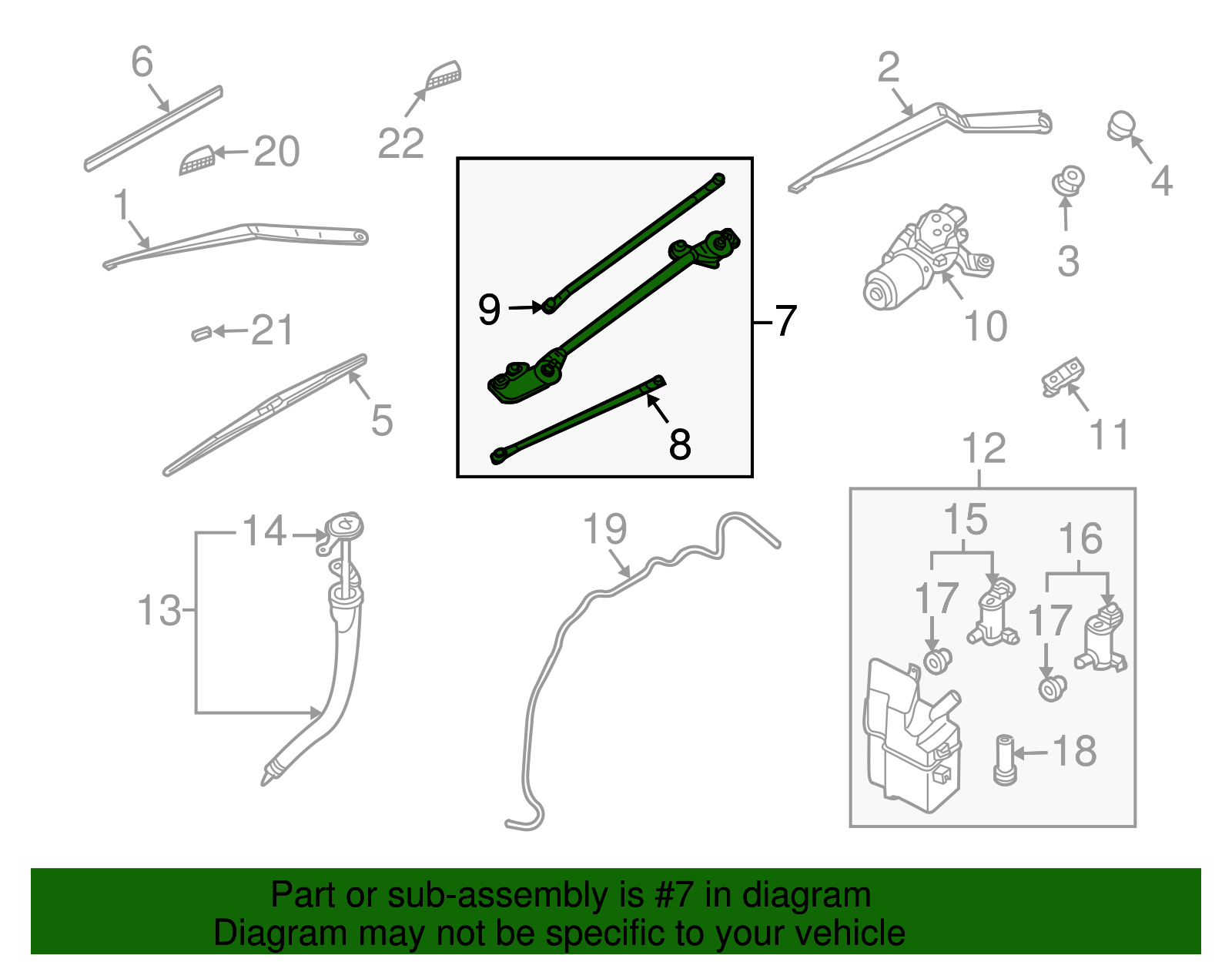 6
22
2
20
4
1
3
9
7
10
21
5
8
11
12
14
19
15
16
13
17
17
18

Part or sub-assembly is #7 in diagram
Diagram may not be specific to your vehicle