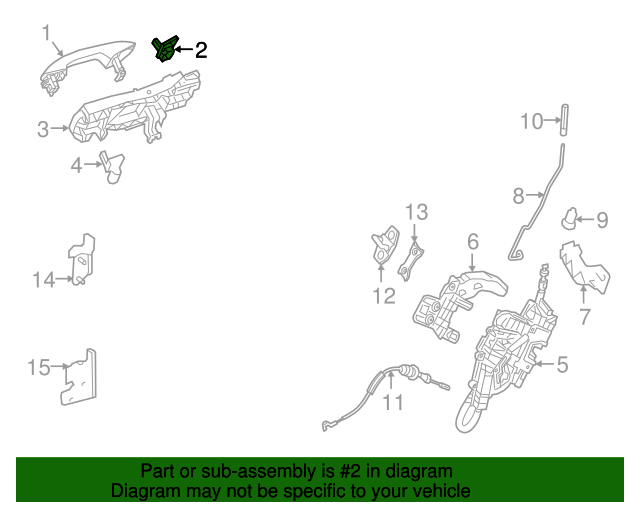 1
2
3
4
10
8
9
13
6
12
7
14
5
15
11

Part or sub-assembly is #2 in diagram
Diagram may not be specific to your vehicle