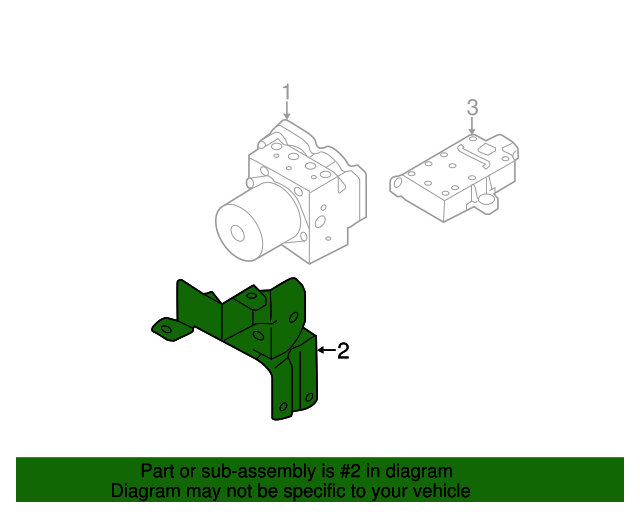 1

3

2

Part or sub-assembly is #2 in diagram
Diagram may not be specific to your vehicle