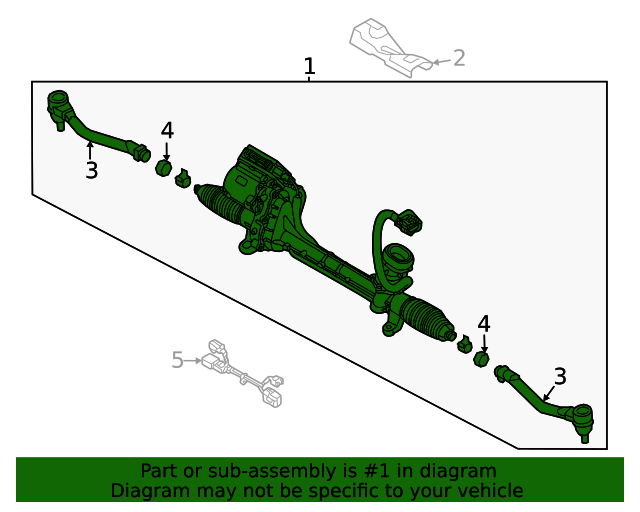 1
2
3
4
4
3
5

Part or sub-assembly is #1 in diagram
Diagram may not be specific to your vehicle