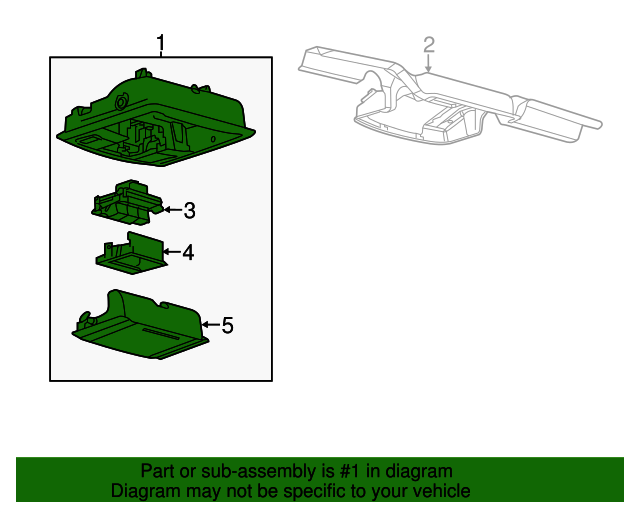 1
2
3
4
5

Part or sub-assembly is #1 in diagram
Diagram may not be specific to your vehicle