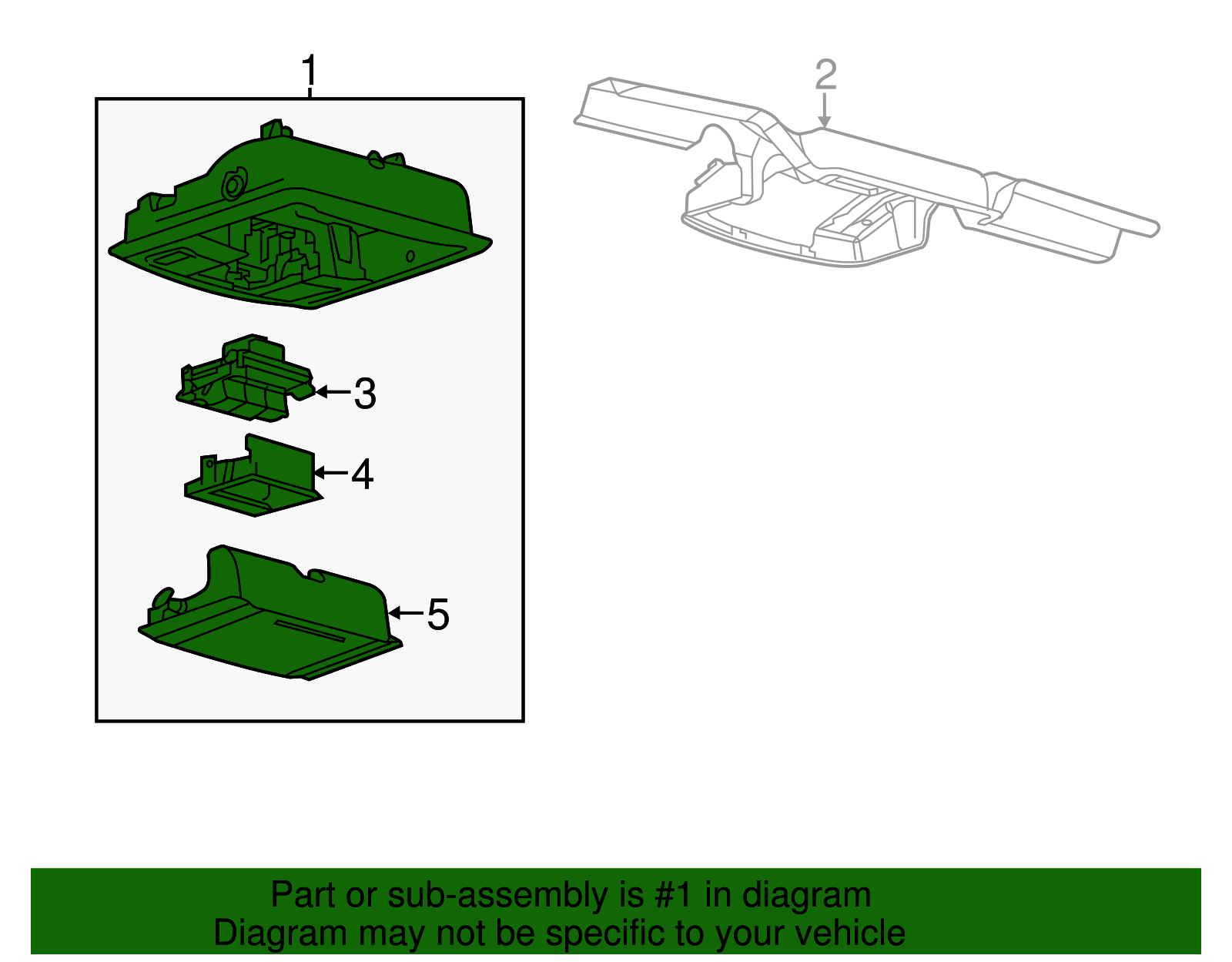 1

2

3

4

5

Part or sub-assembly is #1 in diagram
Diagram may not be specific to your vehicle