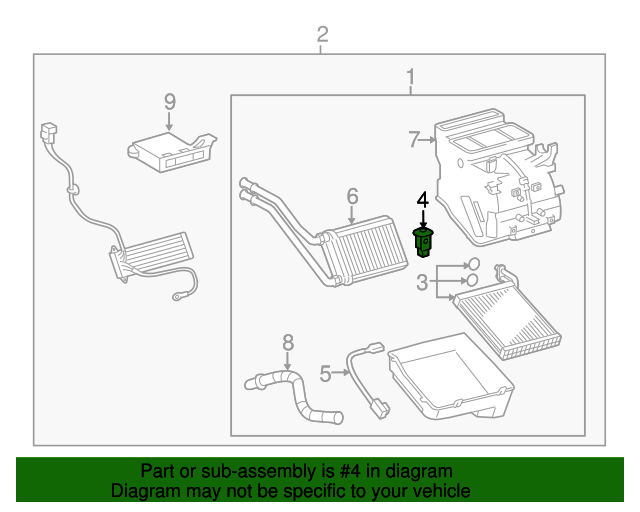 2
1
9
7
6
4
3
8
5

Part or sub-assembly is #4 in diagram
Diagram may not be specific to your vehicle