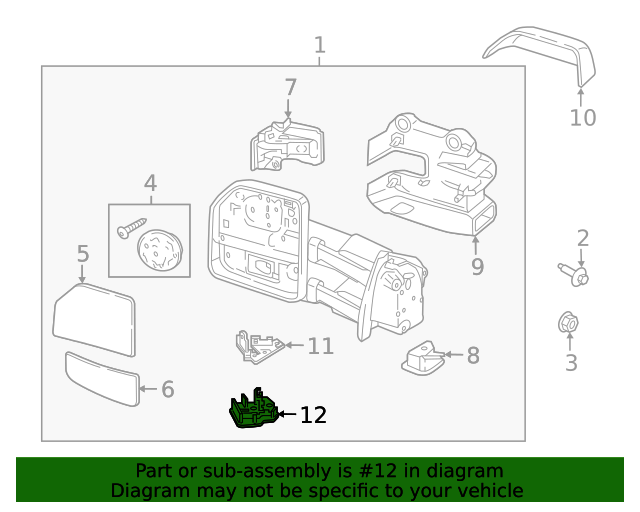 1
7
10
4
9
2
5
11
8
3
6
12

Part or sub-assembly is #12 in diagram
Diagram may not be specific to your vehicle