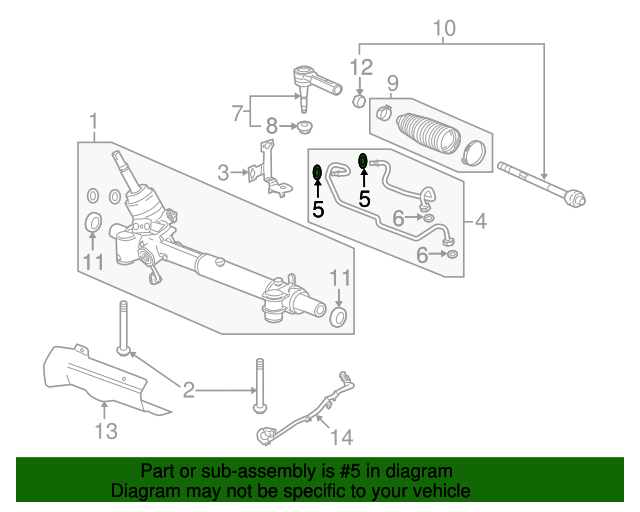 10
12
9
7
8
1
3
5
5
6
4
6
11
11
2
13
14

Part or sub-assembly is #5 in diagram
Diagram may not be specific to your vehicle