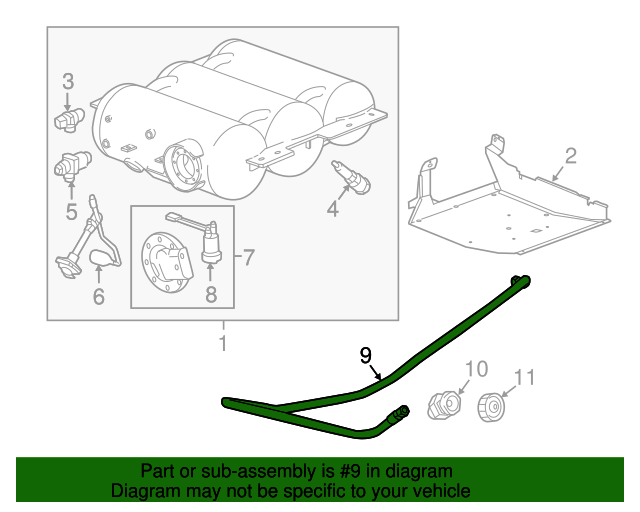 3
5
6
4
7
8
2
1
9
10
11

Part or sub-assembly is #9 in diagram
Diagram may not be specific to your vehicle