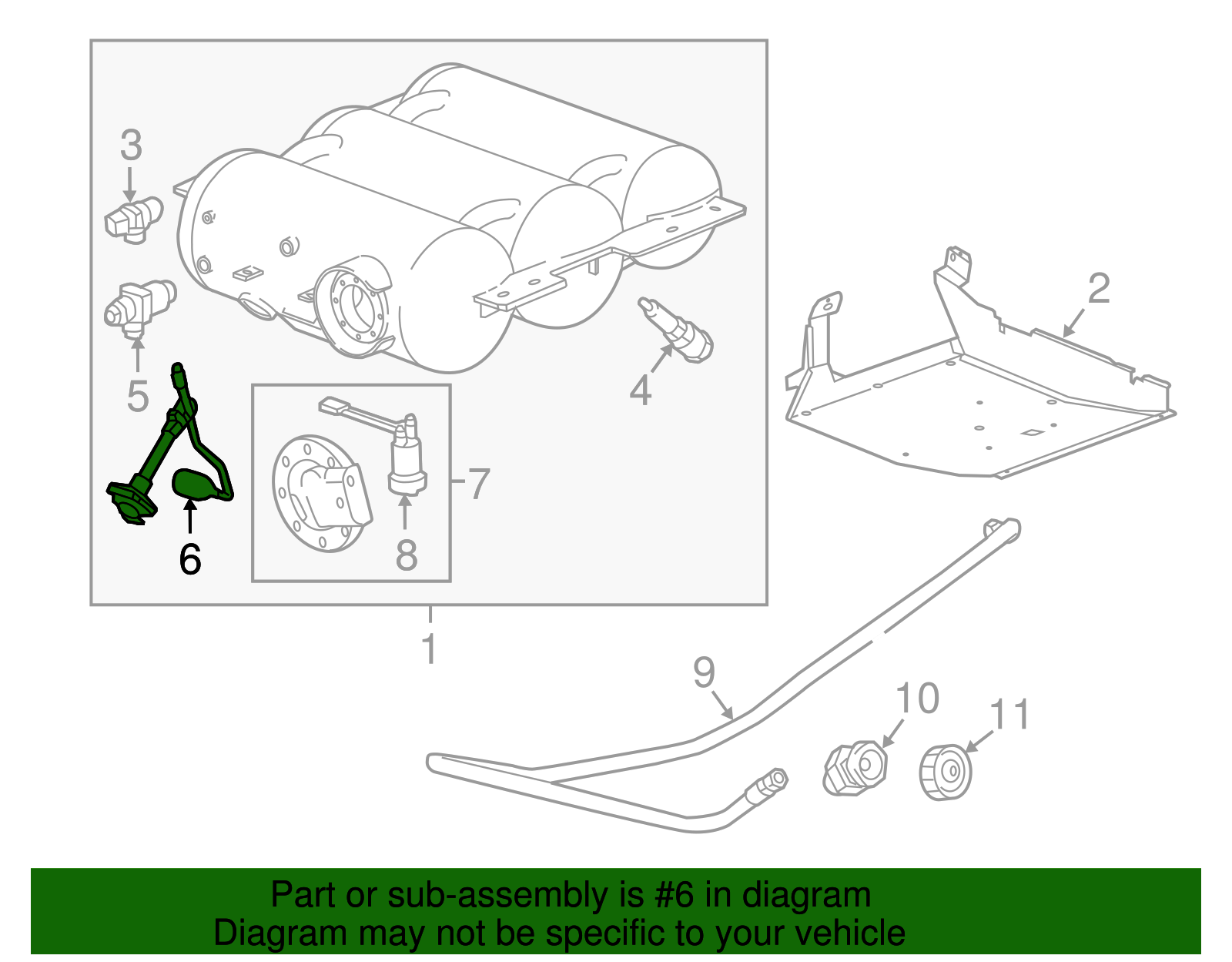 3
5
6
7
8
4
2
1
9
10
11

Part or sub-assembly is #6 in diagram
Diagram may not be specific to your vehicle