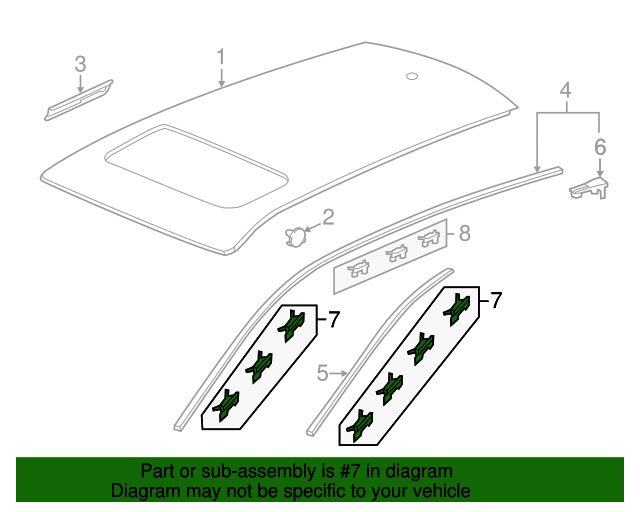 3
1
4
6
2
8
7
7
5

Part or sub-assembly is #7 in diagram
Diagram may not be specific to your vehicle