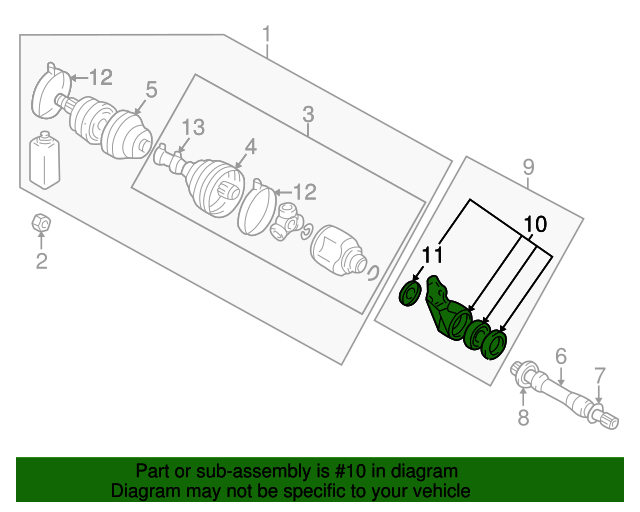 1
12
5
3
13
4
12
2
9
10
11
6
7
8

Part or sub-assembly is #10 in diagram
Diagram may not be specific to your vehicle