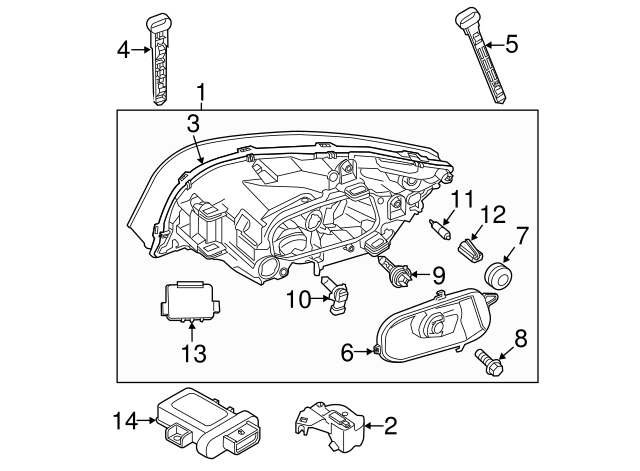 4
5
1
3
11
12
7
9
10
13
6
8
14
2