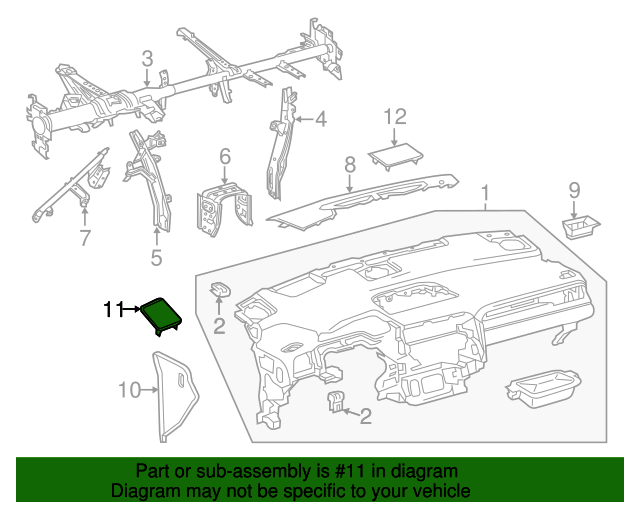 3
4
12
6
8
1
9
7
5
11
2
10
2

Part or sub-assembly is #11 in diagram
Diagram may not be specific to your vehicle