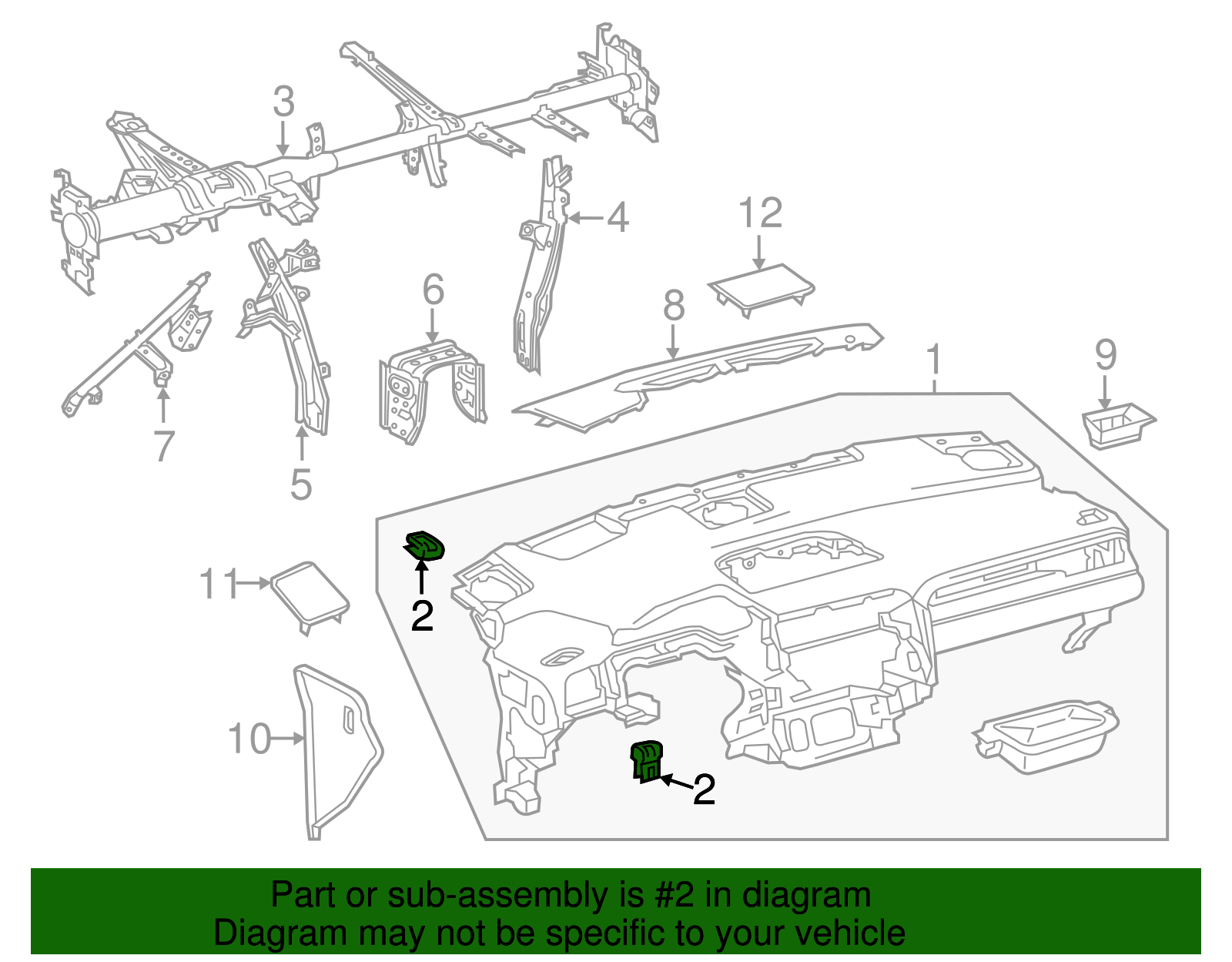 3
4
12
6
8
1
9
7
5
11
2
10
2

Part or sub-assembly is #2 in diagram
Diagram may not be specific to your vehicle