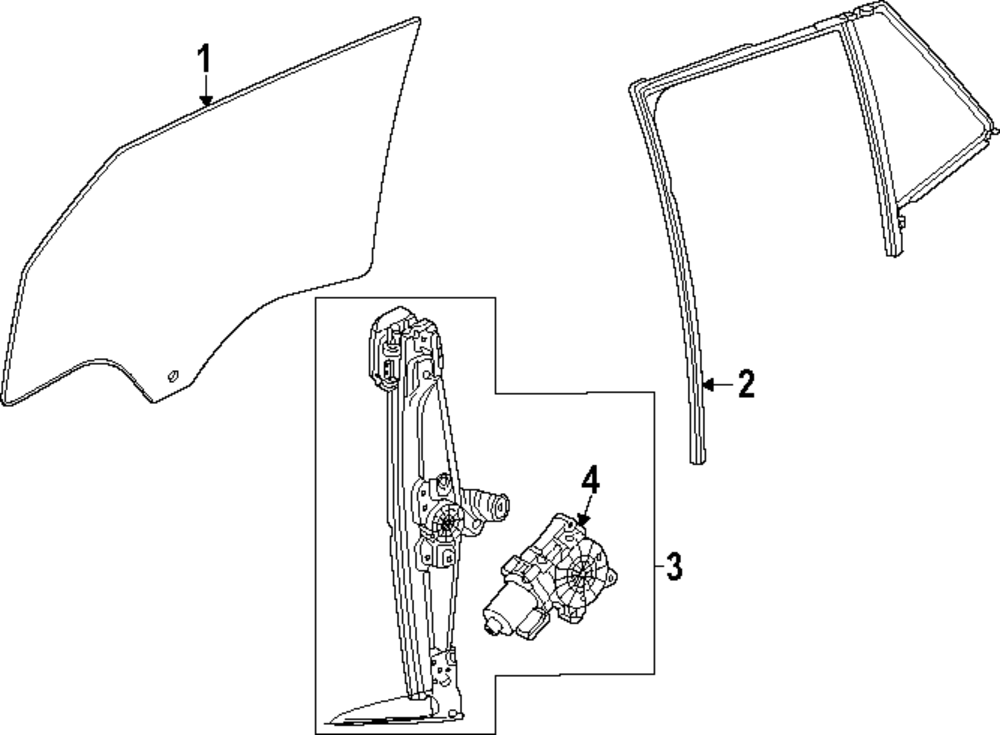 1
2
4
3