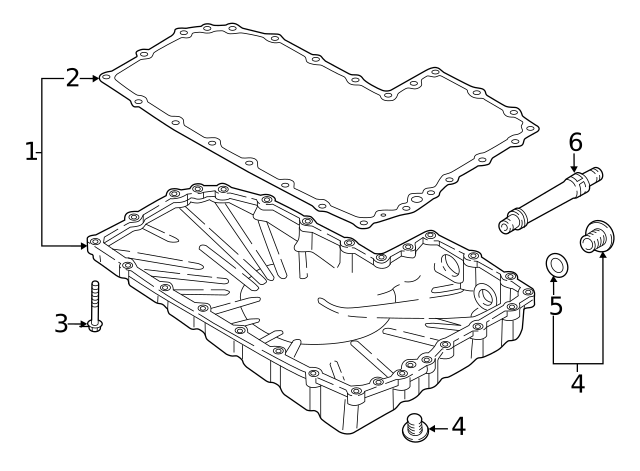 2
1
6
3
5
4
4