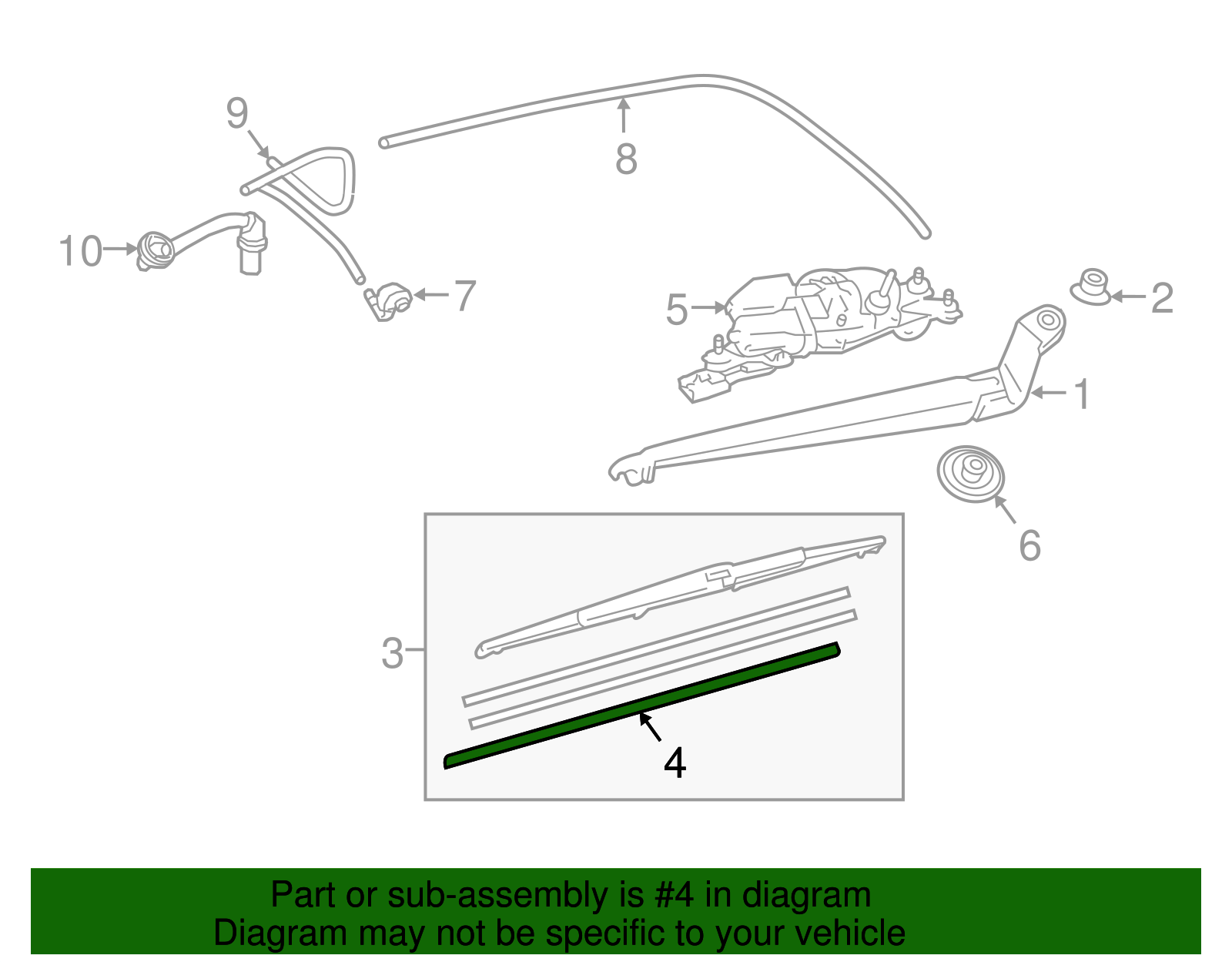 9
8
10
7
5
2
1
6
3
4

Part or sub-assembly is #4 in diagram
Diagram may not be specific to your vehicle