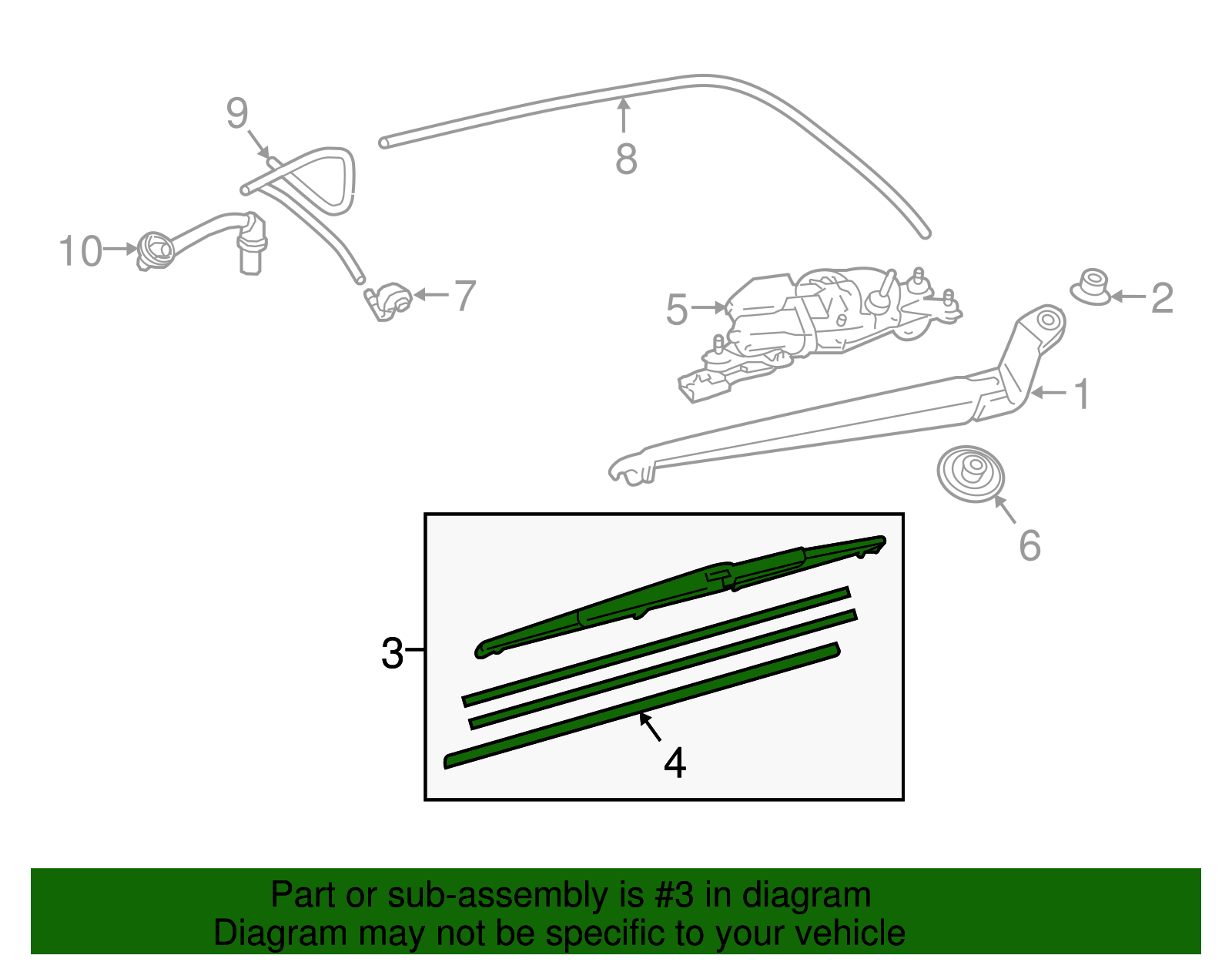 9
8
10
7
5
2
1
6
3
4

Part or sub-assembly is #3 in diagram
Diagram may not be specific to your vehicle