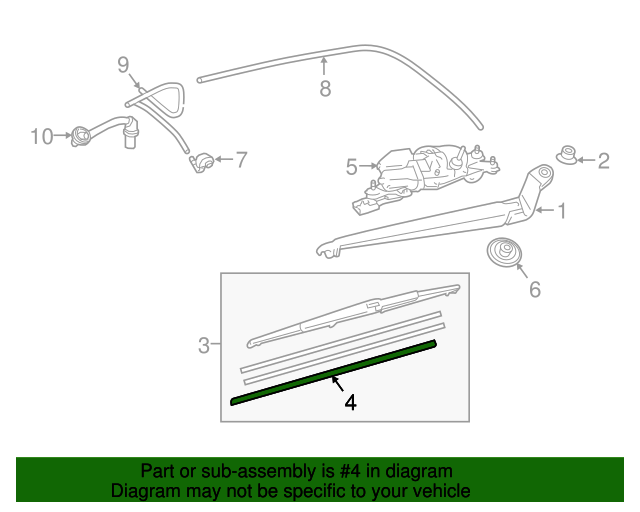 9
8
10
7
5
2
1
6
3
4

Part or sub-assembly is #4 in diagram
Diagram may not be specific to your vehicle