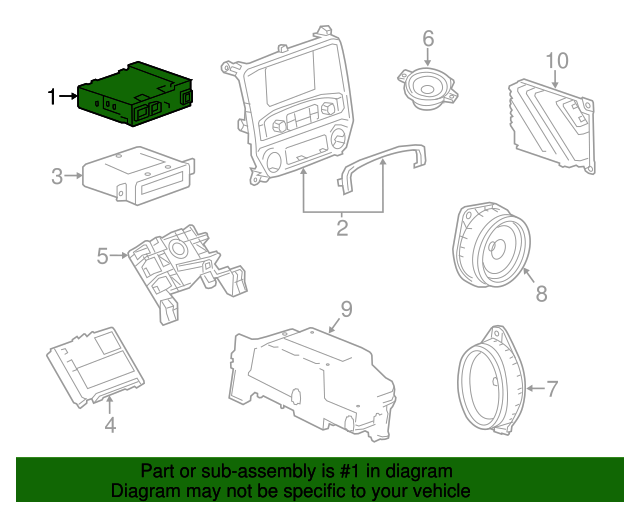 1
6
10
3
2
5
8
9
4
7

Part or sub-assembly is #1 in diagram
Diagram may not be specific to your vehicle