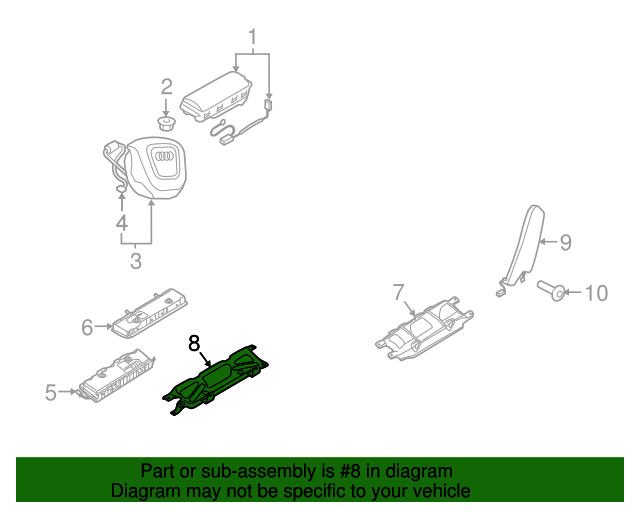 1
2
4
3
9
10
7
6
8
5

Part or sub-assembly is #8 in diagram
Diagram may not be specific to your vehicle