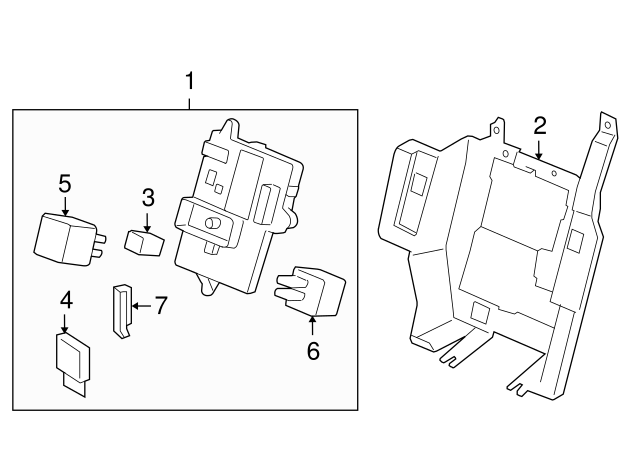 1
2
5
3
4
7
6