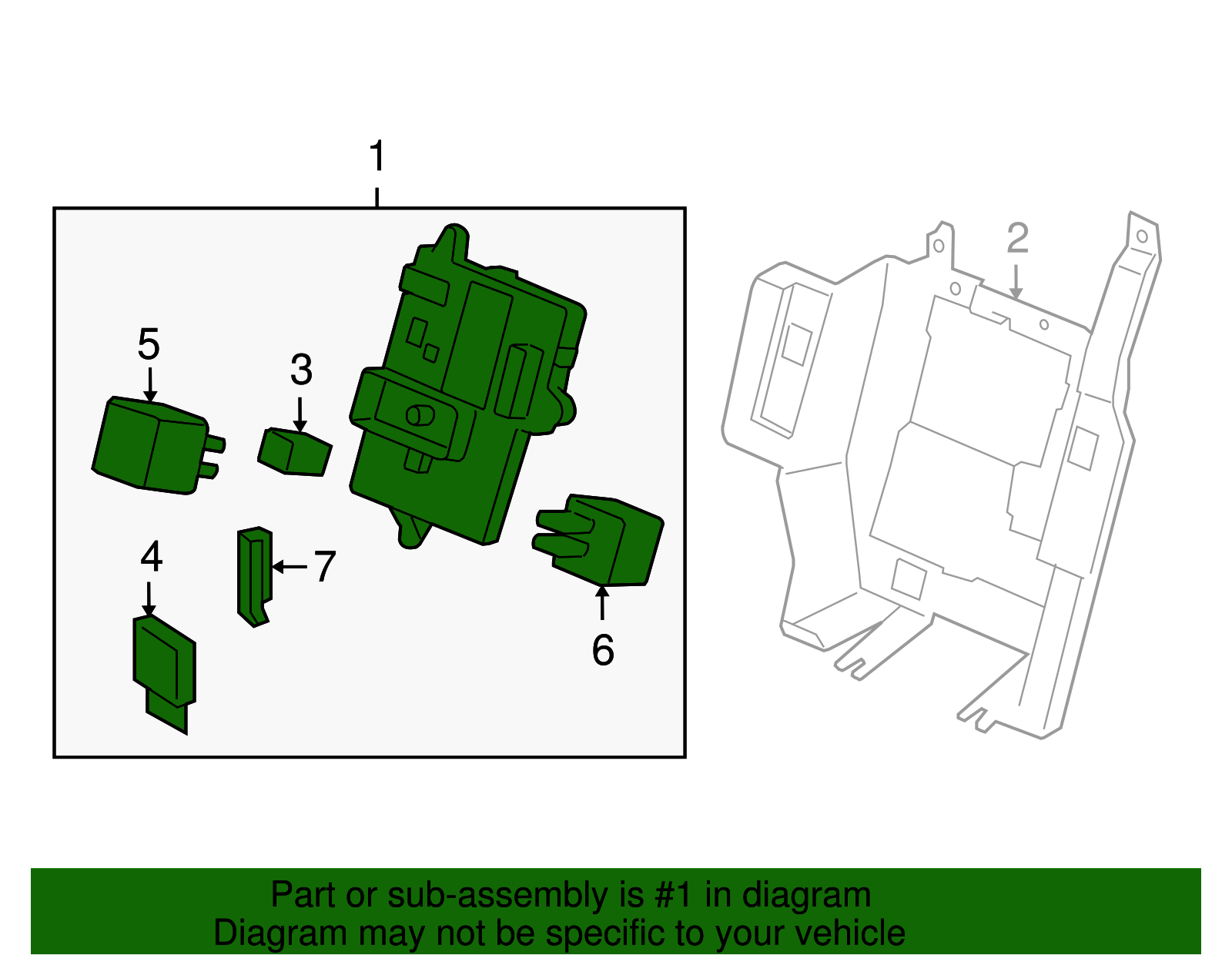 1
2
5
3
4
7
6

Part or sub-assembly is #1 in diagram
Diagram may not be specific to your vehicle