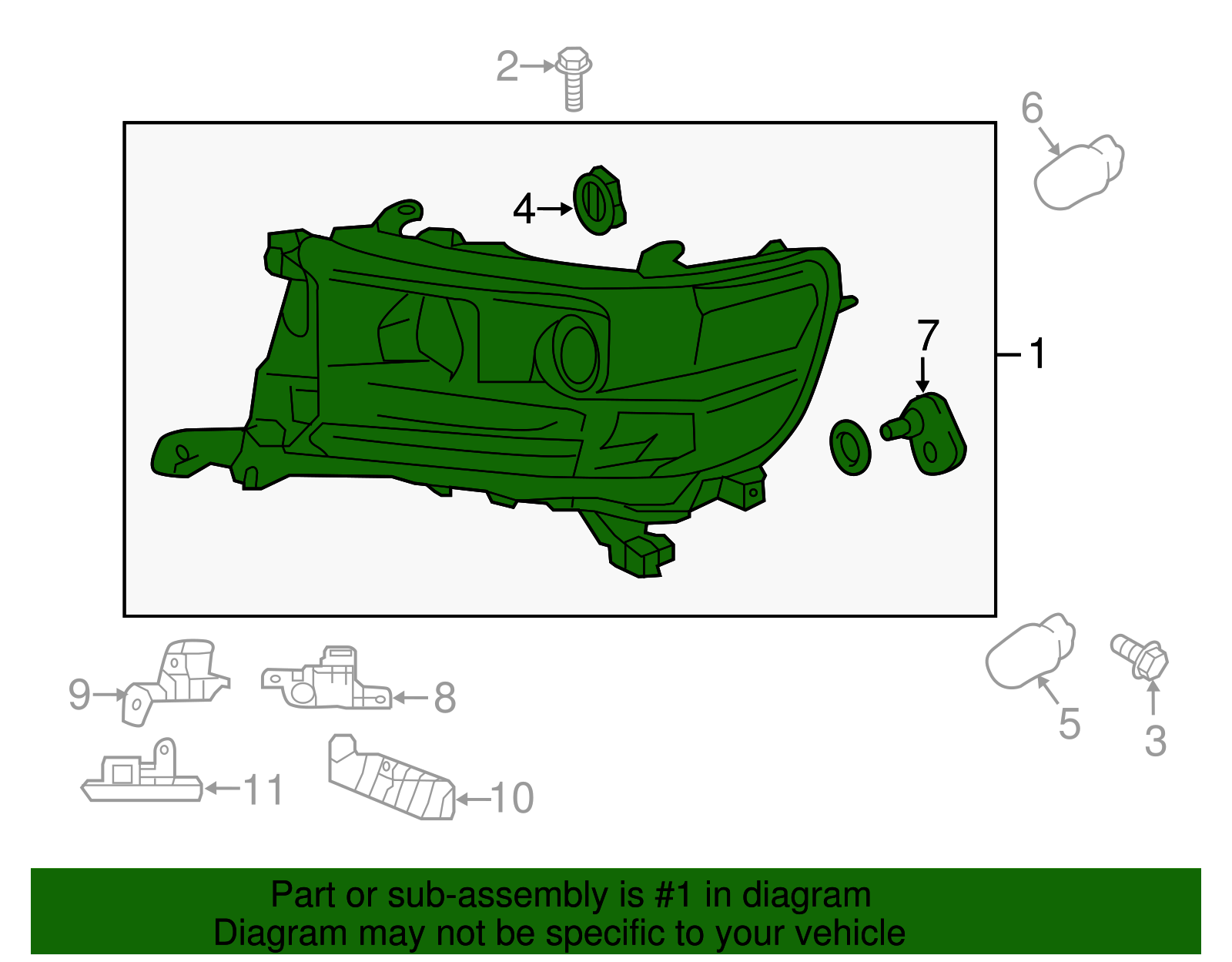 2
6
4
7
1
9
8
5
3
11
10

Part or sub-assembly is #1 in diagram
Diagram may not be specific to your vehicle