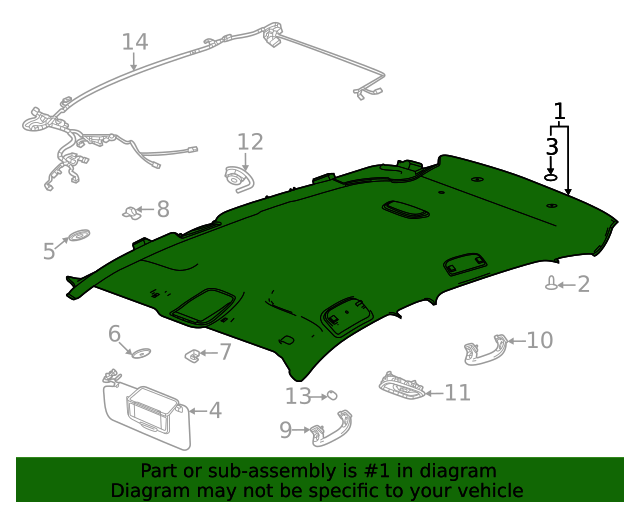 14

1

3

12

8

5

2

6

7

10

4

13

11

9

Part or sub-assembly is #1 in diagram
Diagram may not be specific to your vehicle