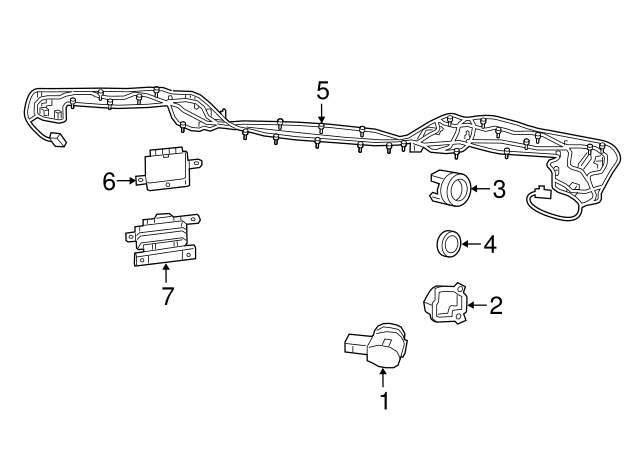 5
6
3
4
7
2
1