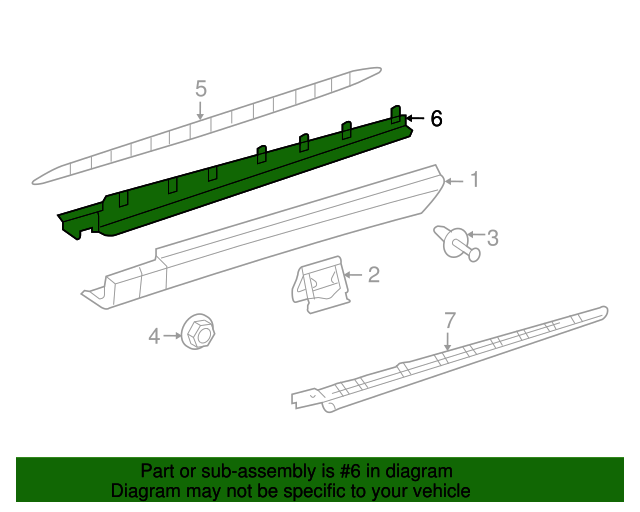 5
6
1
3
2
4
7

Part or sub-assembly is #6 in diagram
Diagram may not be specific to your vehicle