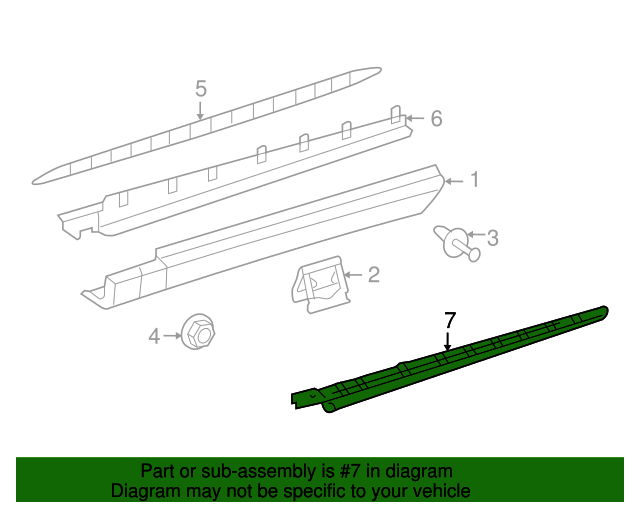 5
6
1
3
2
4
7

Part or sub-assembly is #7 in diagram
Diagram may not be specific to your vehicle