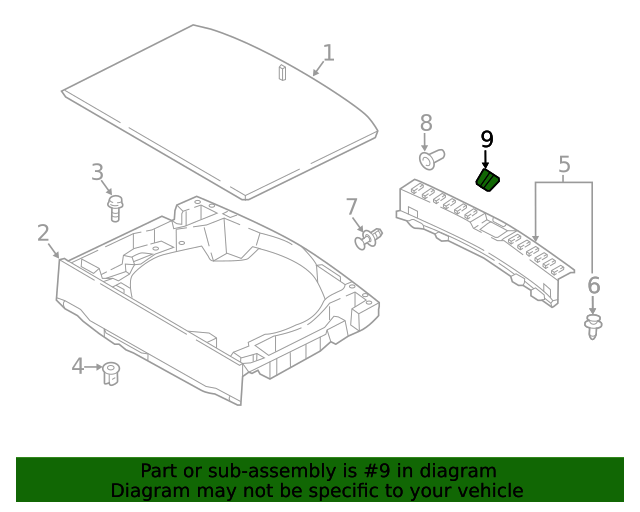 1
8
9
5
3
7
2
6
4

Part or sub-assembly is #9 in diagram
Diagram may not be specific to your vehicle