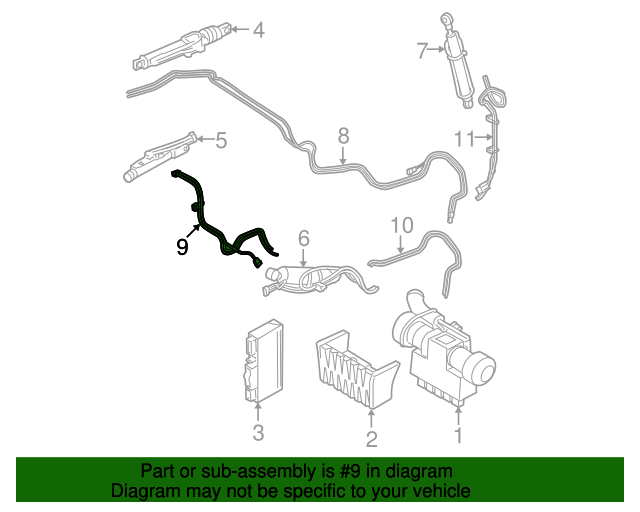 4
7
5
8
11
9
6
10
3
2
1

Part or sub-assembly is #9 in diagram
Diagram may not be specific to your vehicle