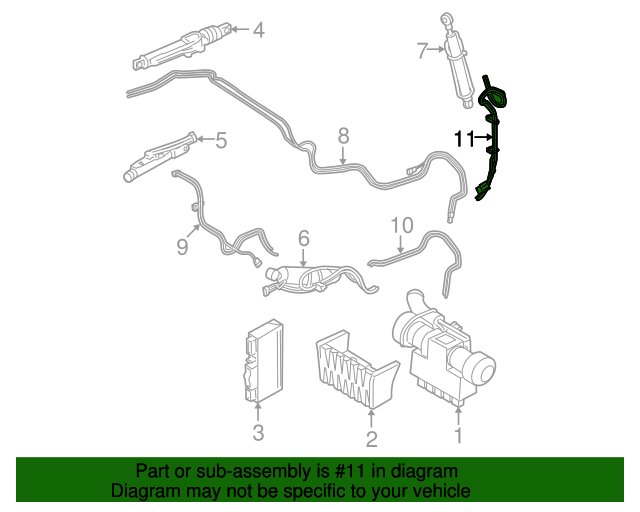 4
7
11
5
8
9
6
10
3
2
1

Part or sub-assembly is #11 in diagram
Diagram may not be specific to your vehicle