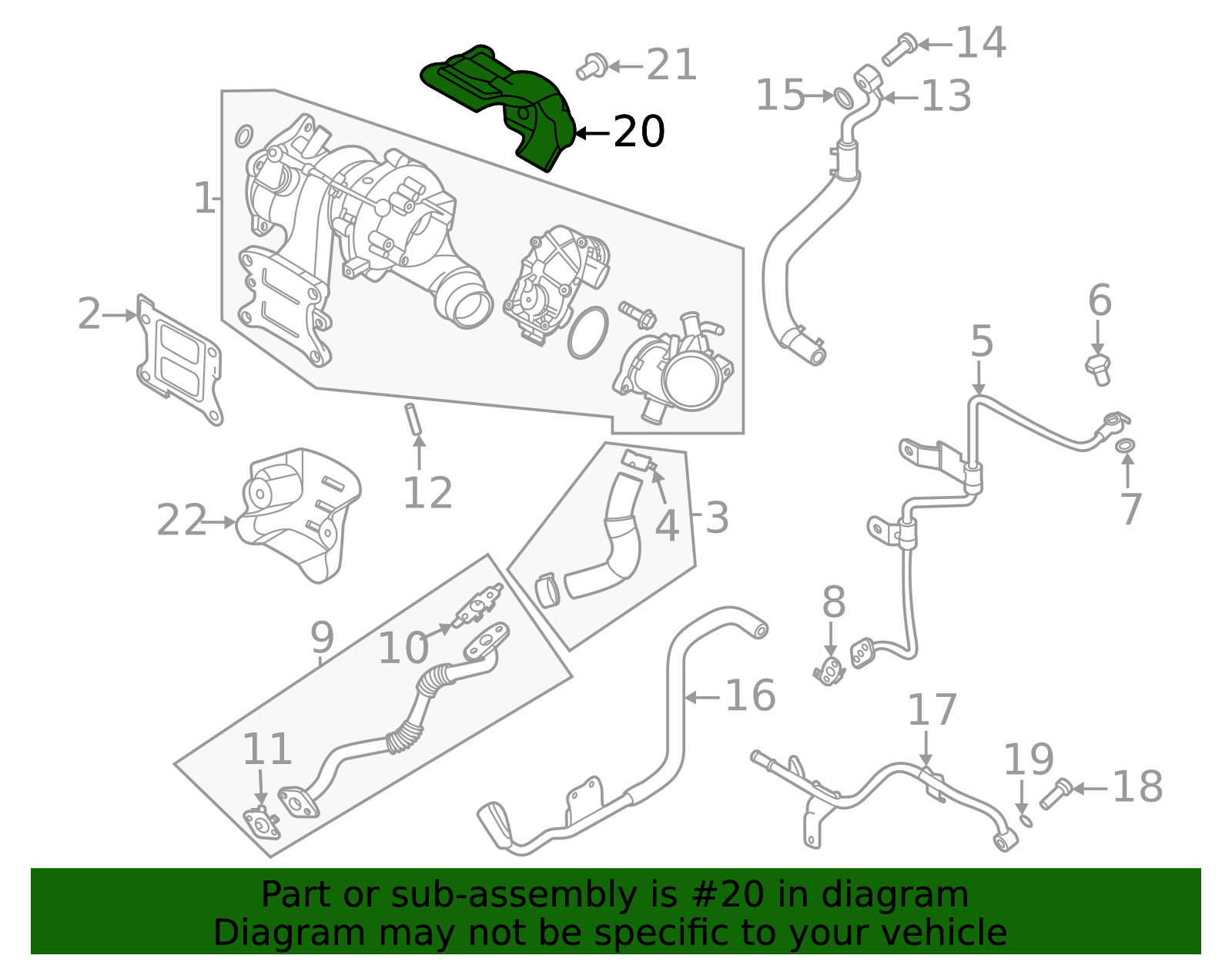 21
14
15
13
20
1
2
6
5
7
12
22
4
3
8
9
10
16
17
11
19
18

Part or sub-assembly is #20 in diagram
Diagram may not be specific to your vehicle