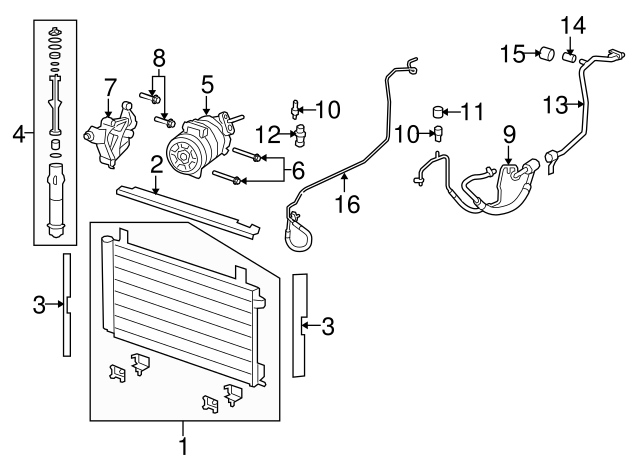 14
15
8
7
5
10
11
13
4
12
10
9
2
6
16
3
3
1