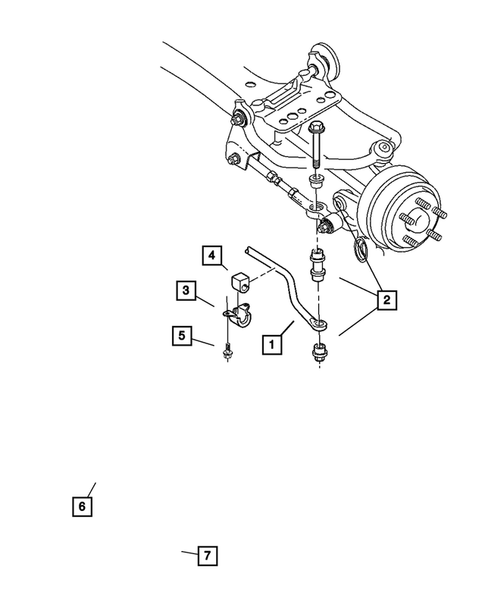 4
3
5
1
2
6
7