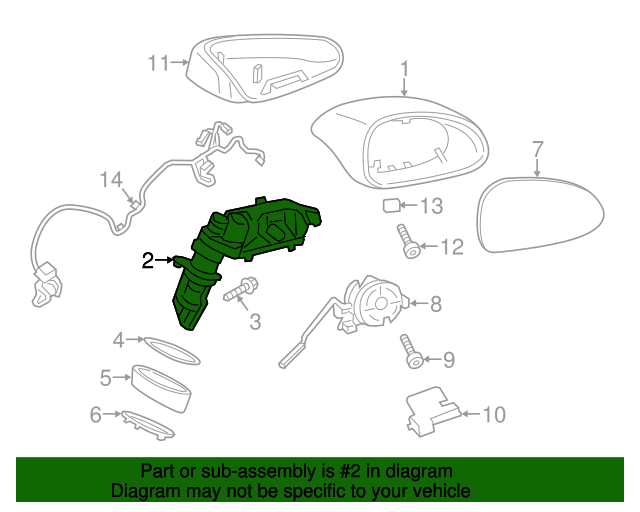 11
1
7
14
13
12
2
3
8
4
9
5
6
10

Part or sub-assembly is #2 in diagram
Diagram may not be specific to your vehicle