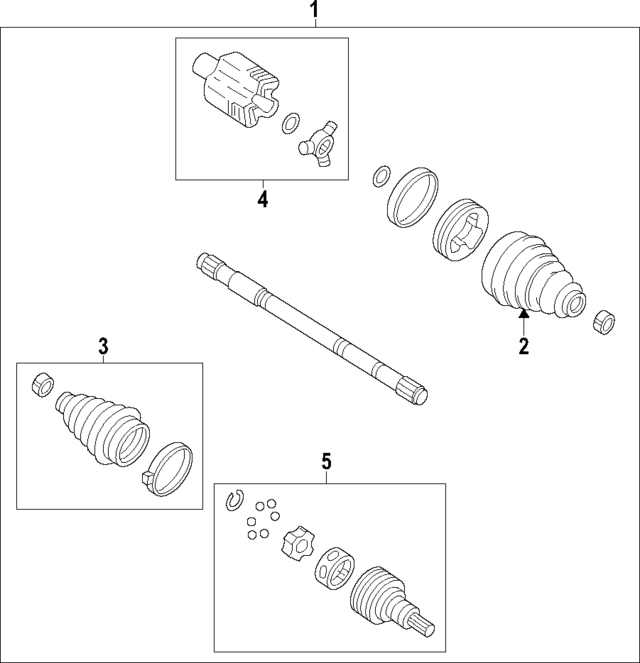 1
4
2
3
5