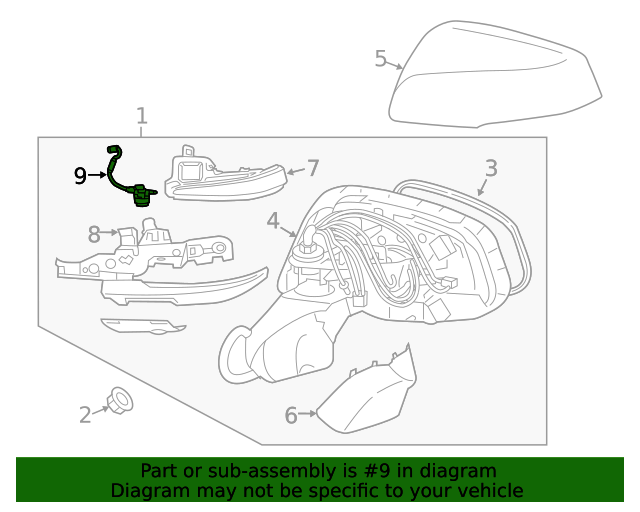 5

1

9

7

3

8

4

2

6

Part or sub-assembly is #9 in diagram
Diagram may not be specific to your vehicle