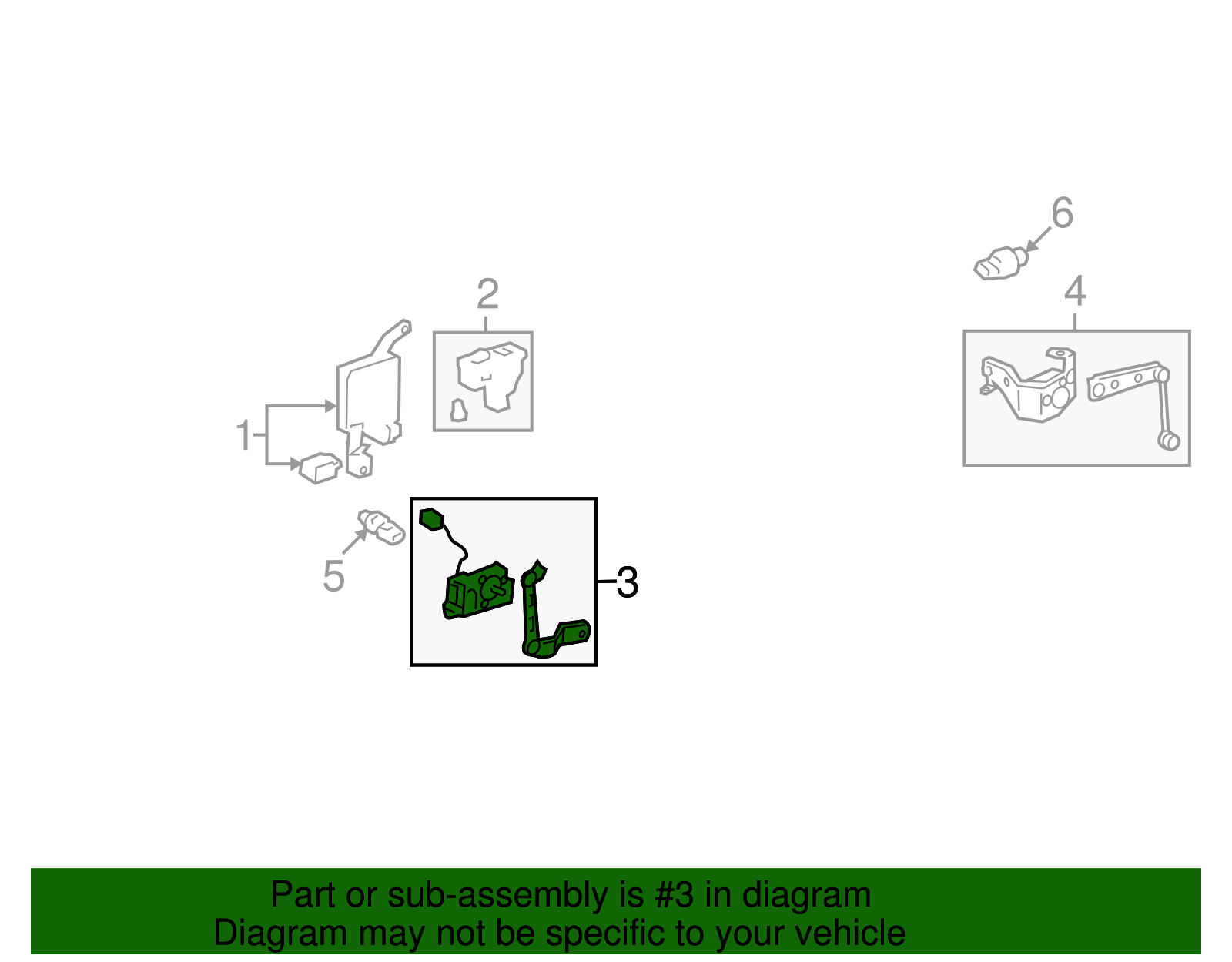 6

2

4

1

5

3

Part or sub-assembly is #3 in diagram
Diagram may not be specific to your vehicle